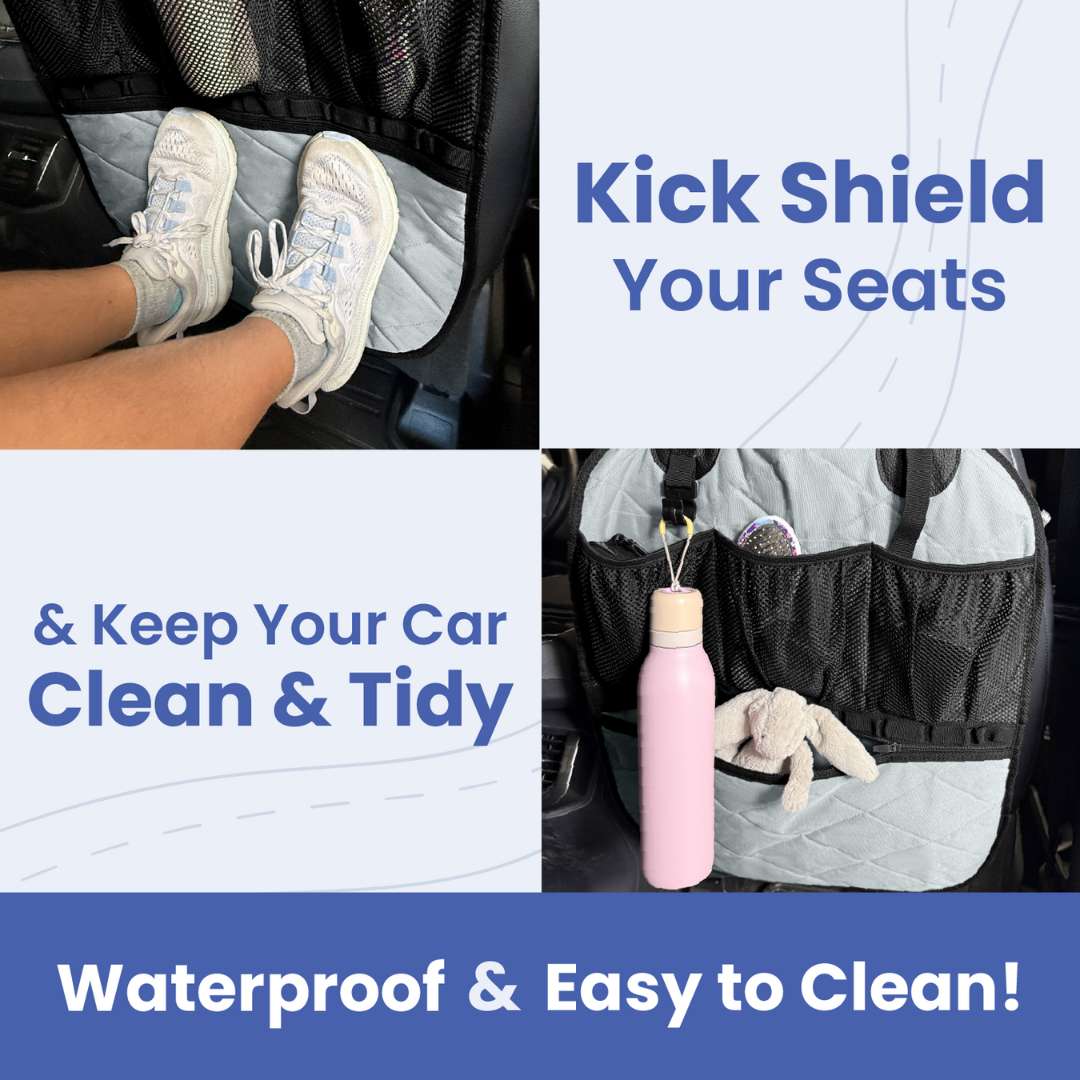 Kick Shield Your Seats

& Keep Your Car Clean & Tidy

Waterproof & Easy to Clean!